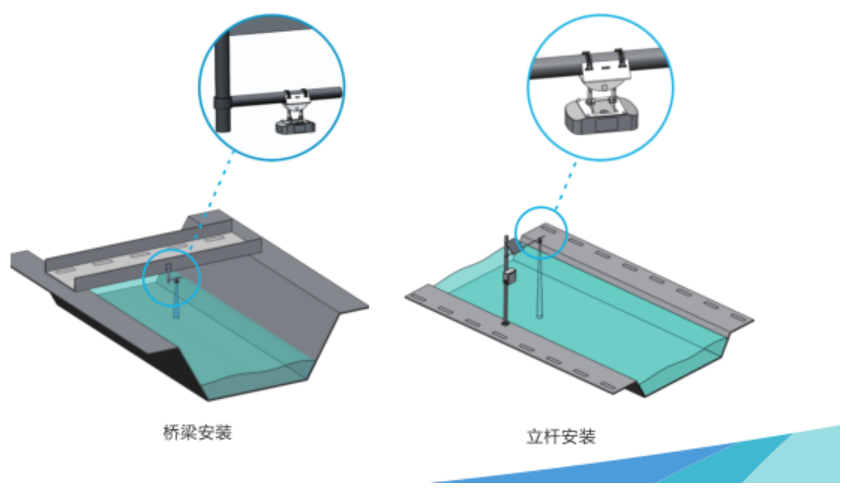 桥梁安装

立杆安装